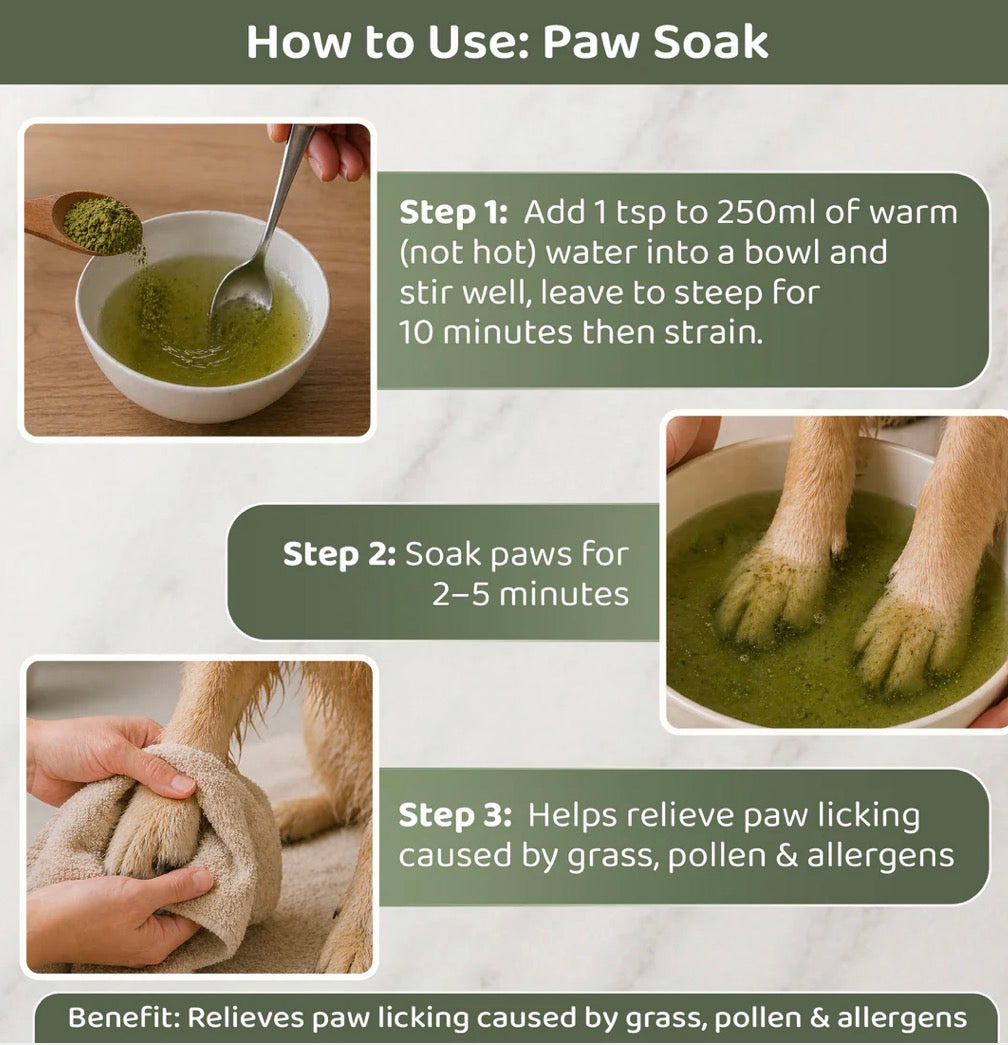 How to Use: Paw Soak

Step 1: Add 1 tsp to 250ml of warm (not hot) water into a bowl and stir well, leave to steep for 10 minutes then strain.

Step 2: Soak paws for 2–5 minutes

Step 3: Helps relieve paw licking caused by grass, pollen & allergens

Benefit: Relieves paw licking caused by grass, pollen & allergens